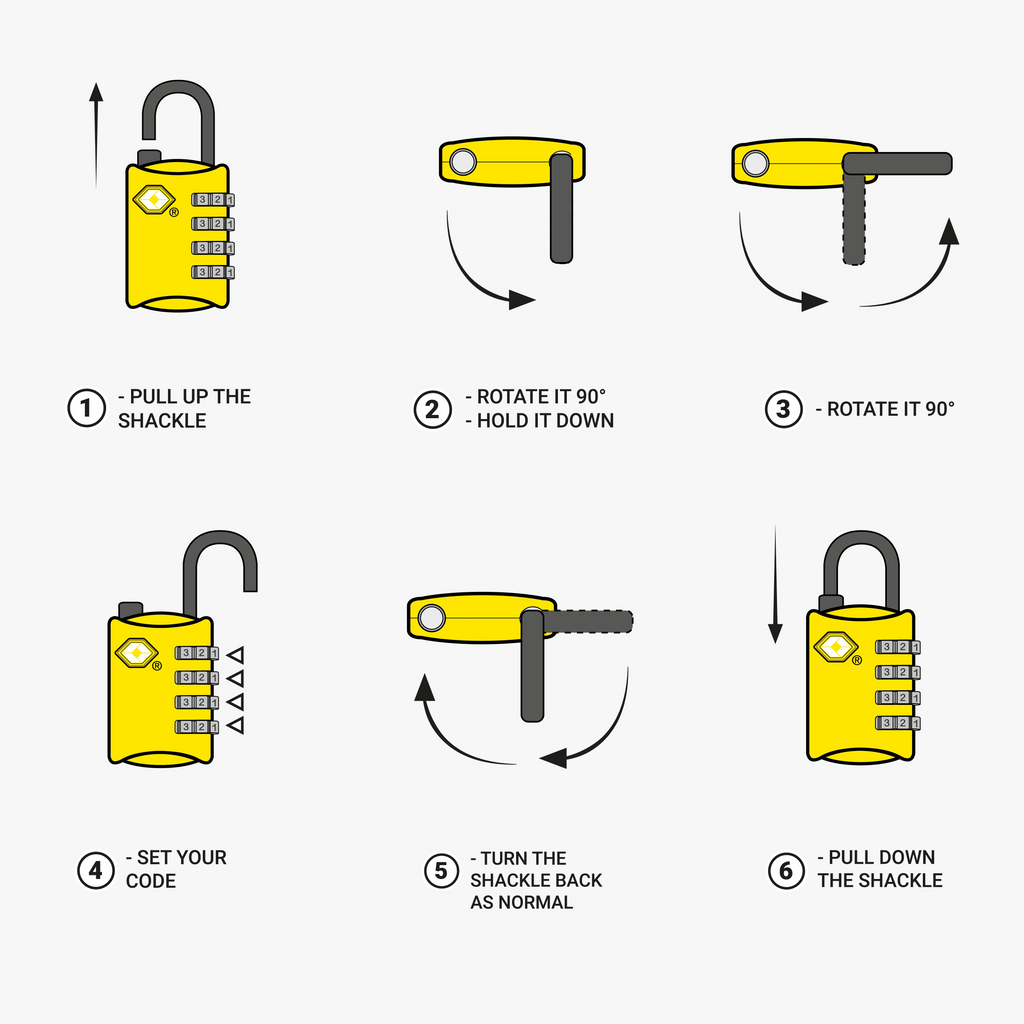 3 2 1
3 2 1
3 2 1
3 2 1

1 - PULL UP THE SHACKLE

2 - ROTATE IT 90°
- HOLD IT DOWN

3 - ROTATE IT 90°

3 2 1
3 2 1
3 2 1
3 2 1

4 - SET YOUR CODE

5 - TURN THE SHACKLE BACK AS NORMAL

3 2 1
3 2 1
3 2 1
3 2 1

6 - PULL DOWN THE SHACKLE